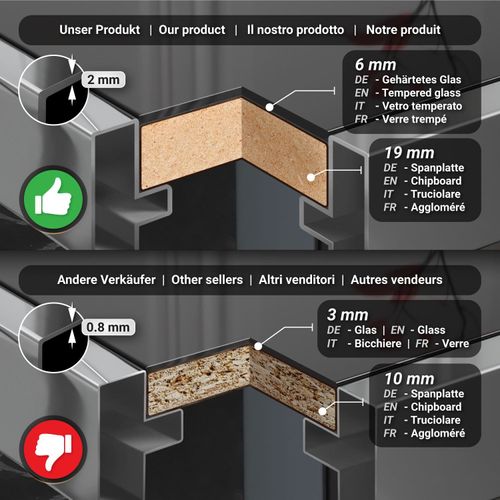 Unser Produkt | Our product | Il nostro prodotto | Notre produit

2 mm

6 mm
DE - Gehärtetes Glas
EN - Tempered glass
IT - Vetro temperato
FR - Verre trempé

19 mm
DE - Spanplatte
EN - Chipboard
IT - Truciolare
FR - Aggloméré

Andere Verkäufer | Other sellers | Altri venditori | Autres vendeurs

0.8 mm

3 mm
DE - Glas | EN - Glass
IT - Bicchiere | FR - Verre

10 mm
DE - Spanplatte
EN - Chipboard
IT - Truciolare
FR - Aggloméré