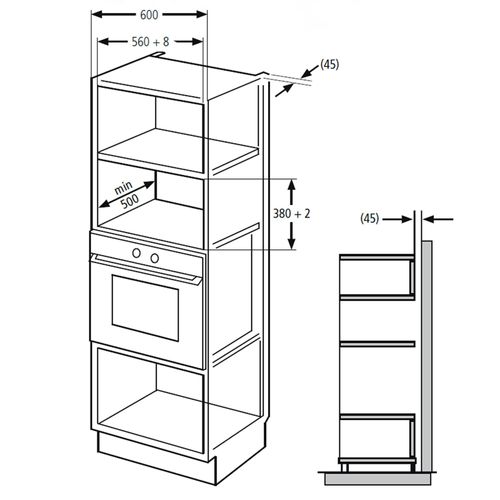 600

560 + 8

(45)

min
500

380 + 2

(45)