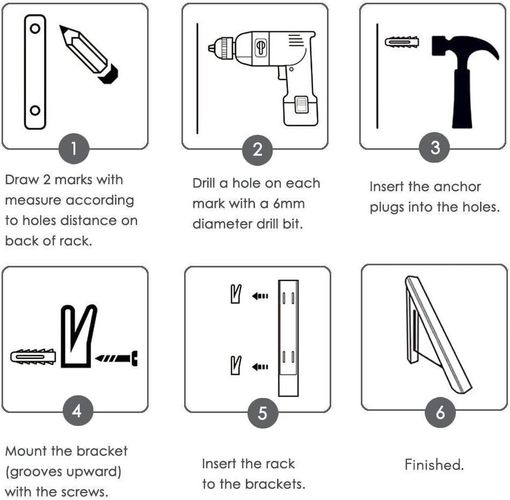 1

Draw 2 marks with measure according to holes distance on back of rack.

2

Drill a hole on each mark with a 6mm diameter drill bit.

3

Insert the anchor plugs into the holes.

4

Mount the bracket (grooves upward) with the screws.

5

Insert the rack to the brackets.

6

Finished.