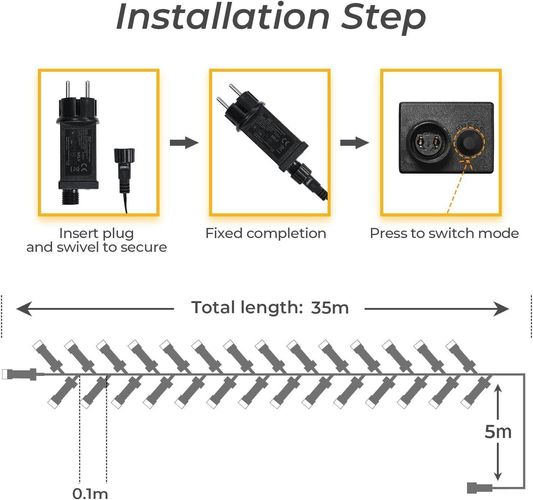 Installation Step

Insert plug and swivel to secure

Fixed completion

Press to switch mode

Total length: 35m

5m

0.1m