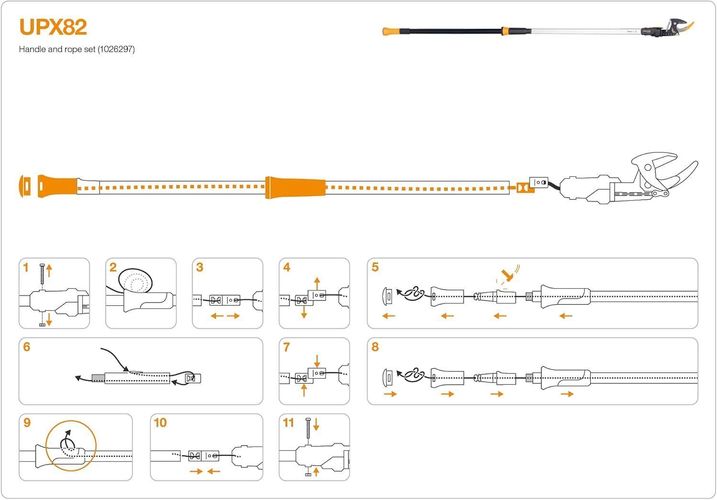 UPX82

Handle and rope set (1026297)

1

2

3

4

5

6

7

8

9

10

11