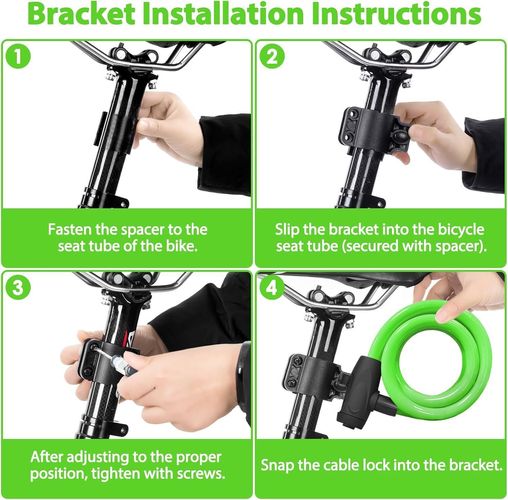 Bracket Installation Instructions

1

Fasten the spacer to the seat tube of the bike.

2

Slip the bracket into the bicycle seat tube (secured with spacer).

3

After adjusting to the proper position, tighten with screws.

4

Snap the cable lock into the bracket.