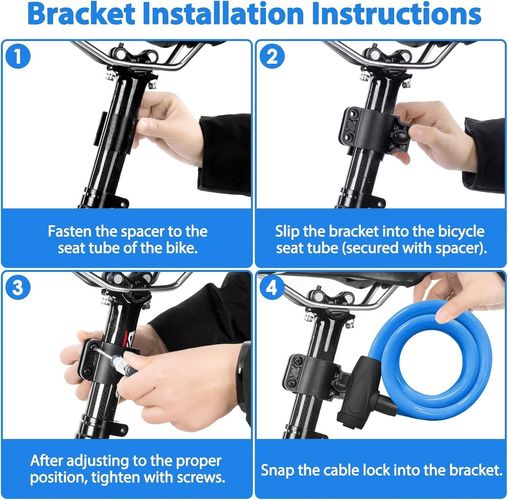 Bracket Installation Instructions

1

Fasten the spacer to the seat tube of the bike.

2

Slip the bracket into the bicycle seat tube (secured with spacer).

3

After adjusting to the proper position, tighten with screws.

4

Snap the cable lock into the bracket.