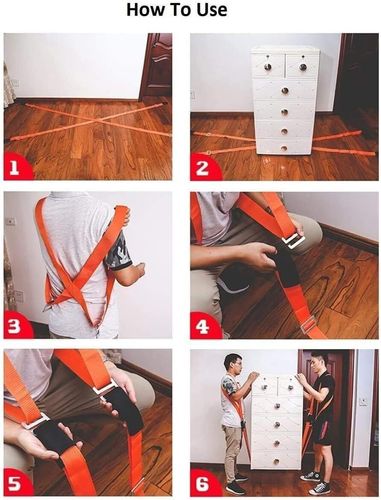 How To Use

1

2

3

4

5

6