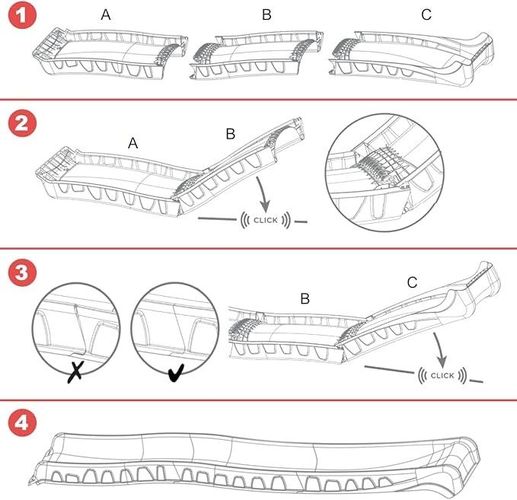 1
A
B
C

2
A
B
CLICK

3
B
C
CLICK

4