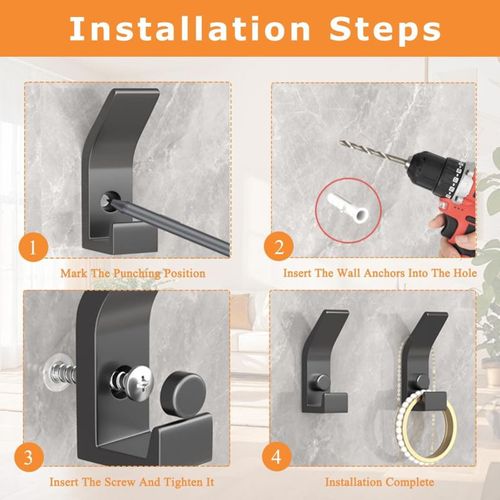 Installation Steps

1

Mark The Punching Position

2

Insert The Wall Anchors Into The Hole

3

Insert The Screw And Tighten It

4

Installation Complete