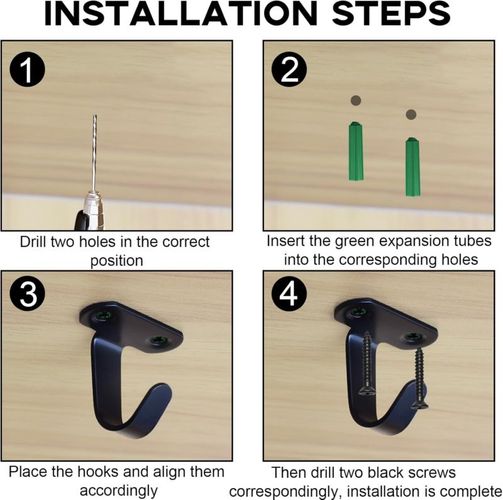 INSTALLATION STEPS

1

Drill two holes in the correct position

2

Insert the green expansion tubes into the corresponding holes

3

Place the hooks and align them accordingly

4

Then drill two black screws correspondingly, installation is complete