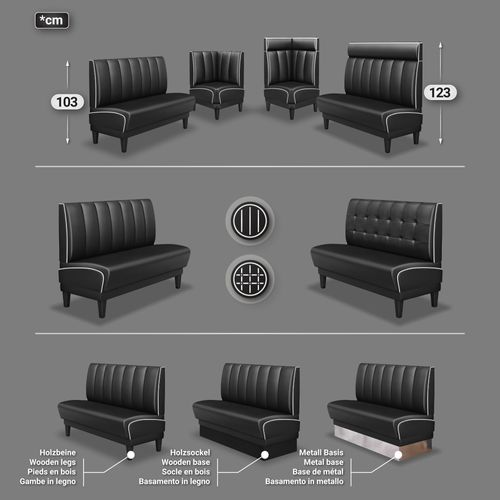 *cm

103

123

Holzbeine
Wooden legs
Pieds en bois
Gambe in legno

Holzsockel
Wooden base
Socle en bois
Basamento in legno

Metall Basis
Metal base
Base de métal
Basamento in metallo