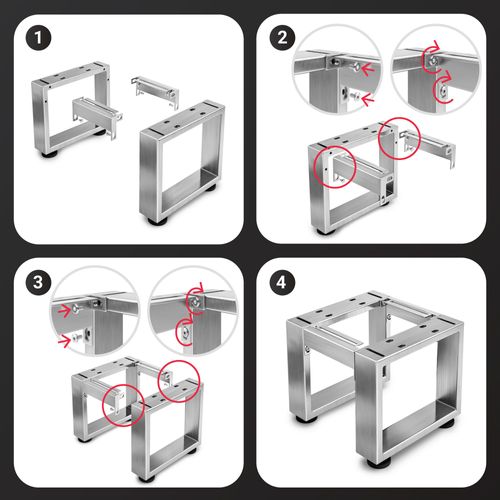 1

2

3

4