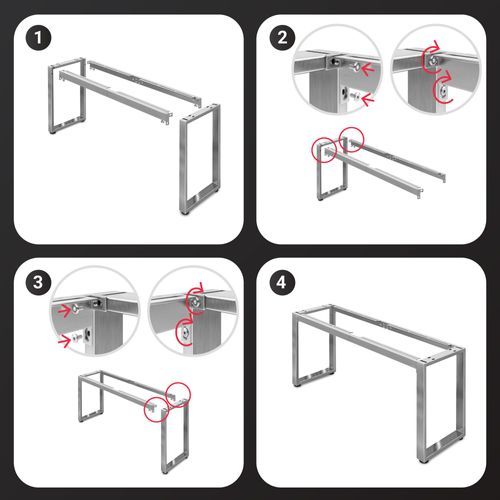 1

2

3

4