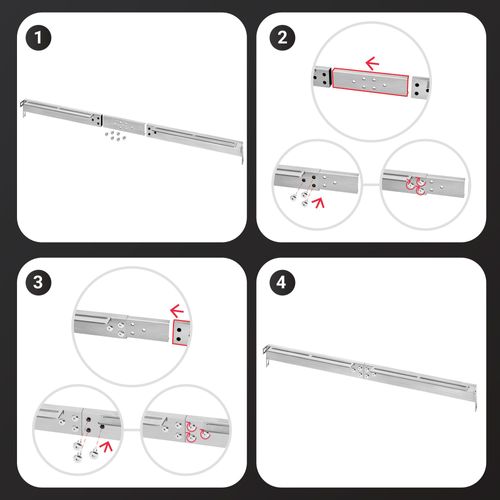 1

2

3

4