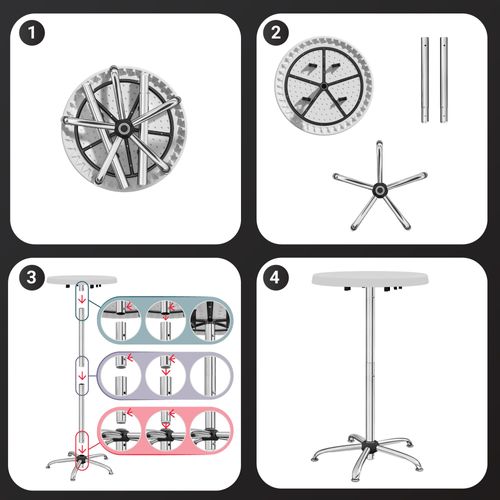 1
2
3
4