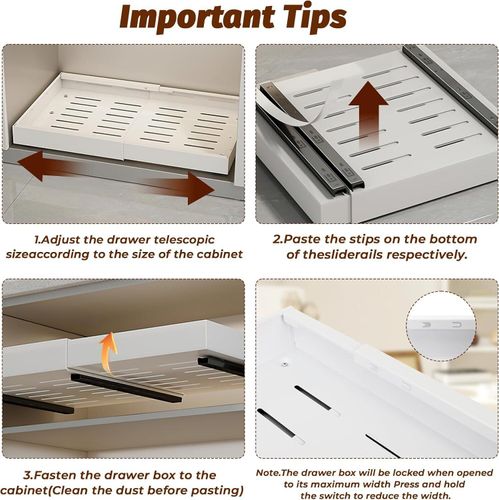 Important Tips

1.Adjust the drawer telescopic sizeaccording to the size of the cabinet

2.Paste the stips on the bottom of thesliderails respectively.

3.Fasten the drawer box to the cabinet(Clean the dust before pasting)

Note.The drawer box will be locked when opened to its maximum width Press and hold the switch to reduce the width.