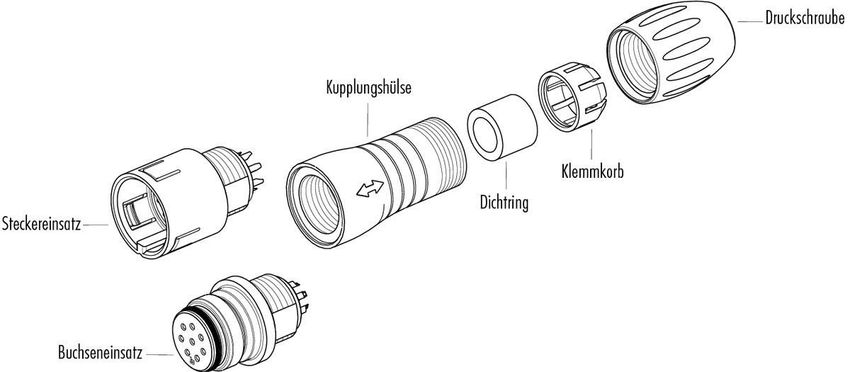 Druckschraube

Kupplungshülse

Klemmkorb

Dichtring

Steckereinsatz

Buchseneinsatz