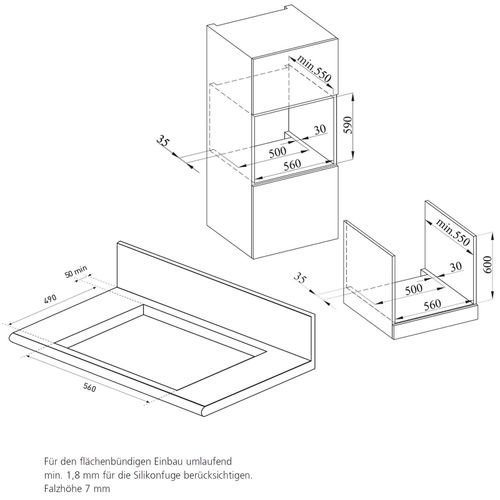 min.550
590
30
35
500
560

min.550
600
30
35
500
560

50 min
490
560

Für den flächenbündigen Einbau umlaufend min. 1,8 mm für die Silikonfuge berücksichtigen. Falzhöhe 7 mm