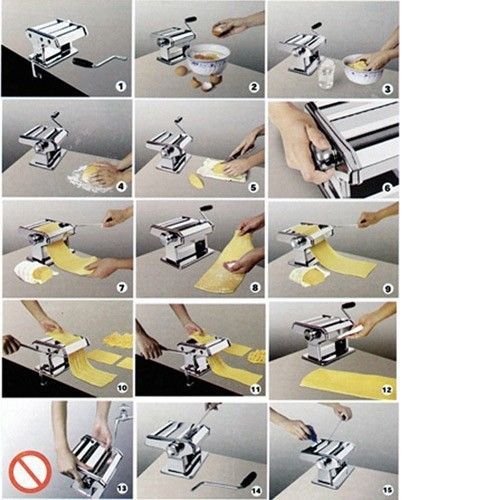 1
2
3
4
5
6
7
8
9
10
11
12
13
14
15