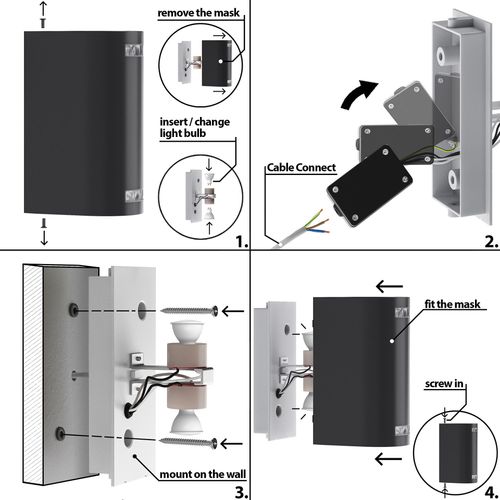 remove the mask

insert / change light bulb

1.

Cable Connect

2.

mount on the wall

3.

fit the mask

screw in

4.