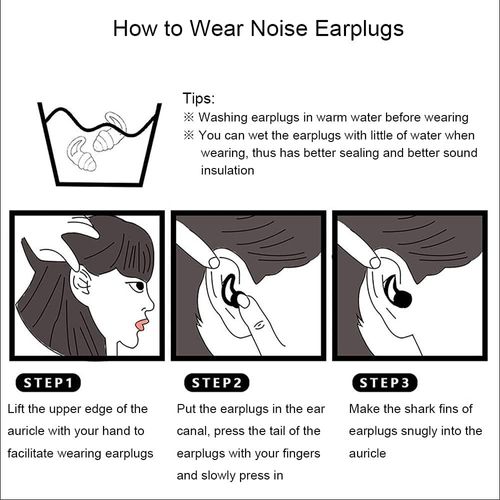 How to Wear Noise Earplugs

Tips:
※ Washing earplugs in warm water before wearing
※ You can wet the earplugs with little of water when wearing, thus has better sealing and better sound insulation

STEP1
Lift the upper edge of the auricle with your hand to facilitate wearing earplugs

STEP2
Put the earplugs in the ear canal, press the tail of the earplugs with your fingers and slowly press in

STEP3
Make the shark fins of earplugs snugly into the auricle