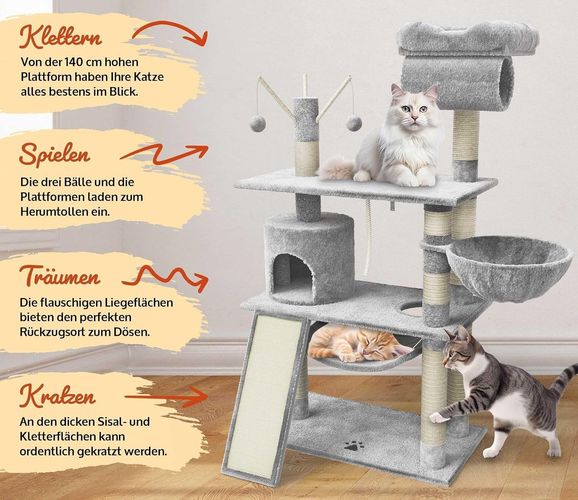 Klettern

Von der 140 cm hohen Plattform haben Ihre Katze alles bestens im Blick.

Spielen

Die drei Bälle und die Plattformen laden zum Herumtollen ein.

Träumen

Die flauschigen Liegeflächen bieten den perfekten Rückzugsort zum Dösen.

Kratzen

An den dicken Sisal- und Kletterflächen kann ordentlich gekratzt werden.