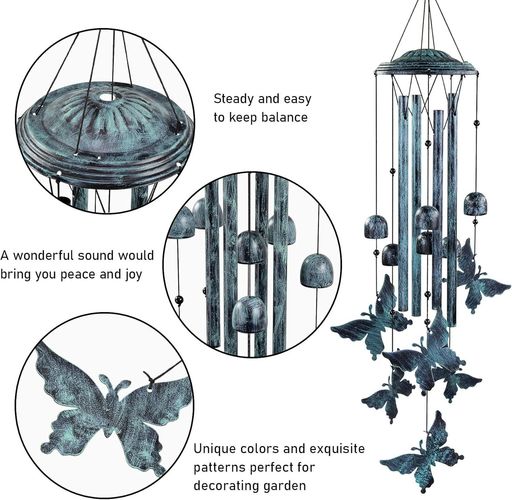 Steady and easy to keep balance

A wonderful sound would bring you peace and joy

Unique colors and exquisite patterns perfect for decorating garden