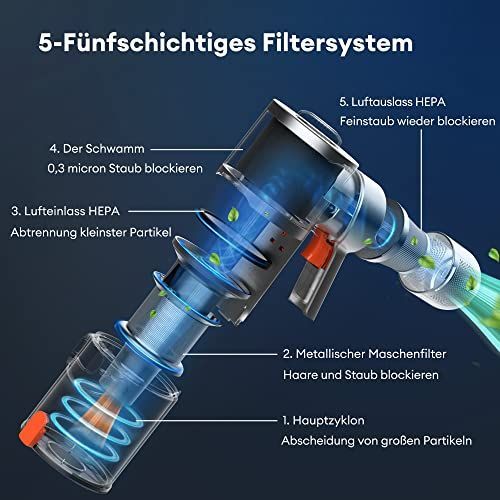 5-Fünfschichtiges Filtersystem

5. Luftauslass HEPA
Feinstaub wieder blockieren

4. Der Schwamm
0,3 micron Staub blockieren

3. Lufteinlass HEPA
Abtrennung kleinster Partikel

2. Metallischer Maschenfilter
Haare und Staub blockieren

1. Hauptzyklon
Abscheidung von großen Partikeln