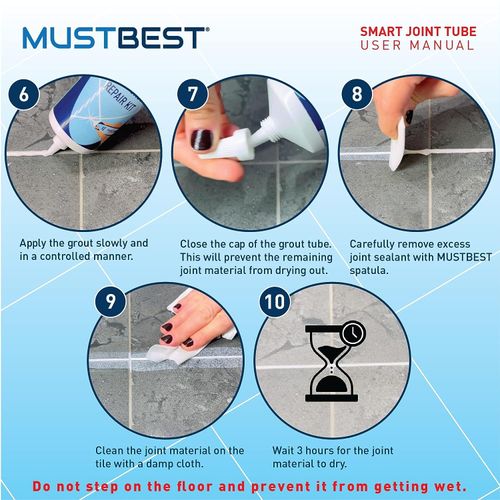 MUSTBEST®

SMART JOINT TUBE
USER MANUAL

6

REPAIR KIT

Apply the grout slowly and in a controlled manner.

7

Close the cap of the grout tube. This will prevent the remaining joint material from drying out.

8

Carefully remove excess joint sealant with MUSTBEST spatula.

9

Clean the joint material on the tile with a damp cloth.

10

Wait 3 hours for the joint material to dry.

Do not step on the floor and prevent it from getting wet.