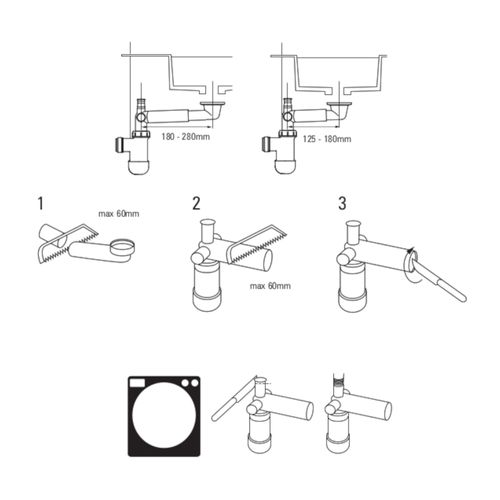 180 - 280mm

125 - 180mm

1

max 60mm

2

max 60mm

3