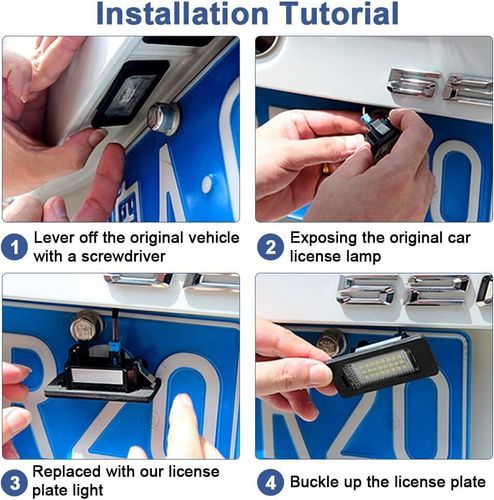 Installation Tutorial

1 Lever off the original vehicle with a screwdriver

2 Exposing the original car license lamp

3 Replaced with our license plate light

4 Buckle up the license plate