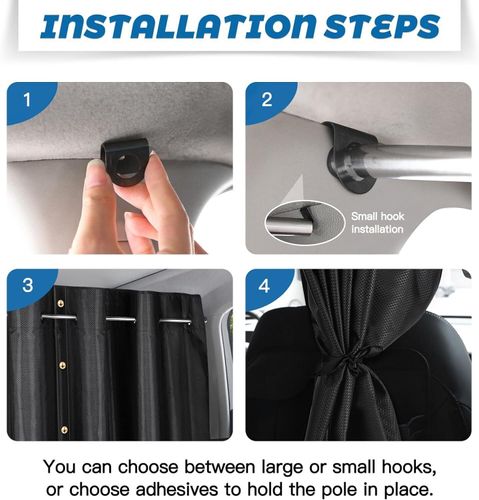 INSTALLATION STEPS

1

2

Small hook installation

3

4

You can choose between large or small hooks, or choose adhesives to hold the pole in place.