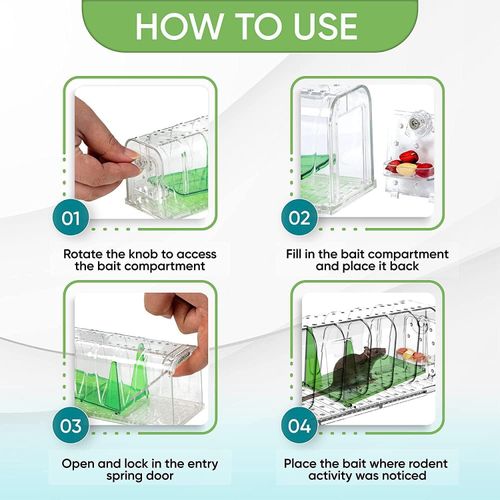 HOW TO USE

01

Rotate the knob to access the bait compartment

02

Fill in the bait compartment and place it back

03

Open and lock in the entry spring door

04

Place the bait where rodent activity was noticed