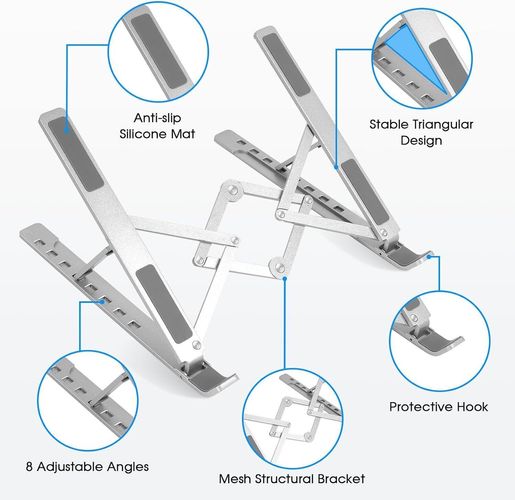 Anti-slip Silicone Mat

Stable Triangular Design

Protective Hook

8 Adjustable Angles

Mesh Structural Bracket