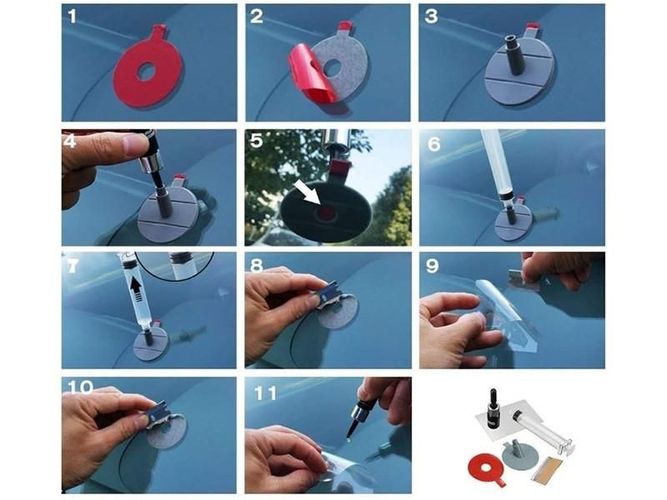 1

2

3

4

5

6

7

8

9

10

11