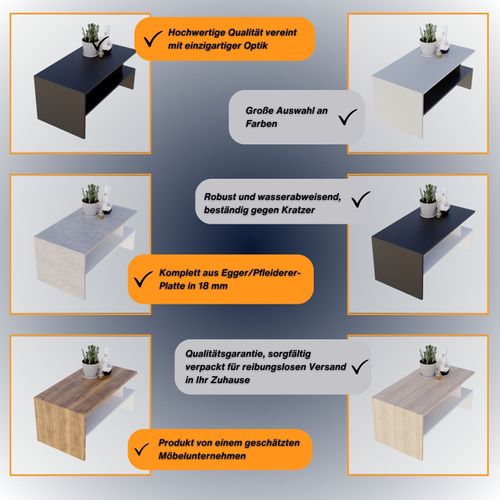 Hochwertige Qualität vereint mit einzigartiger Optik

Große Auswahl an Farben

Robust und wasserabweisend, beständig gegen Kratzer

Komplett aus Egger/Pfleiderer-Platte in 18 mm

Qualitätsgarantie, sorgfältig verpackt für reibungslosen Versand in Ihr Zuhause

Produkt von einem geschätzten Möbelunternehmen