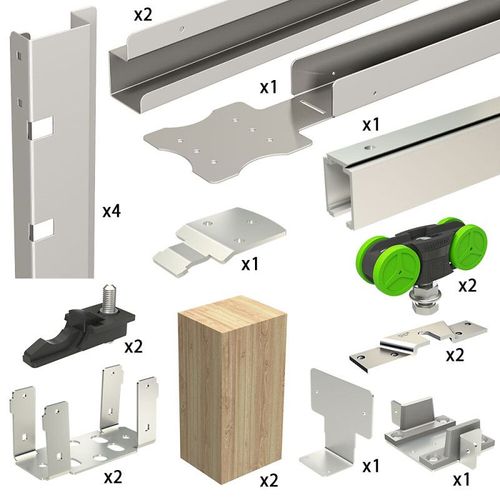 x2
x1
x1
x4
x1
x2
x2
x2
x2
x2
x1
x1