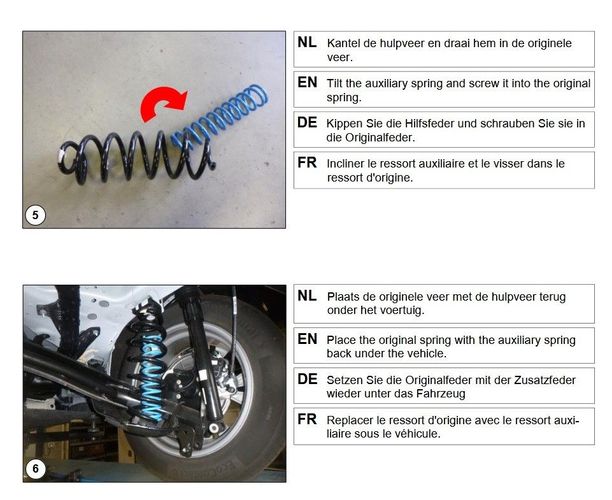 5

NL Kantel de hulpveer en draai hem in de originele veer.

EN Tilt the auxiliary spring and screw it into the original spring.

DE Kippen Sie die Hilfsfeder und schrauben Sie sie in die Originalfeder.

FR Incliner le ressort auxiliaire et le visser dans le ressort d'origine.

6

NL Plaats de originele veer met de hulpveer terug onder het voertuig.

EN Place the original spring with the auxiliary spring back under the vehicle.

DE Setzen Sie die Originalfeder mit der Zusatzfeder wieder unter das Fahrzeug

FR Replacer le ressort d'origine avec le ressort auxiliaire sous le véhicule.