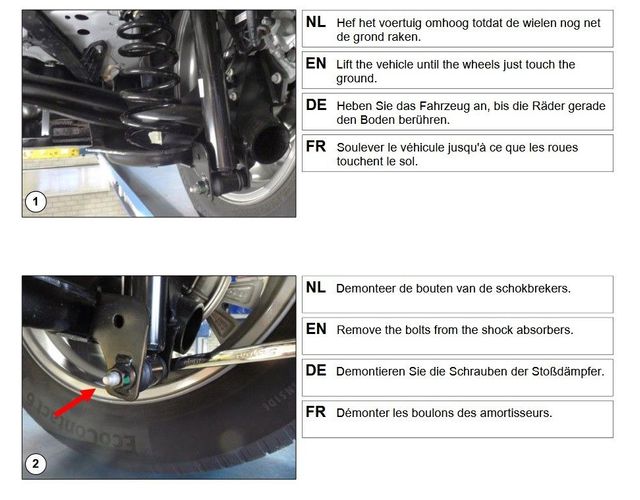 1

NL Hef het voertuig omhoog totdat de wielen nog net de grond raken.

EN Lift the vehicle until the wheels just touch the ground.

DE Heben Sie das Fahrzeug an, bis die Räder gerade den Boden berühren.

FR Soulever le véhicule jusqu'à ce que les roues touchent le sol.

2

NL Demonteer de bouten van de schokbrekers.

EN Remove the bolts from the shock absorbers.

DE Demontieren Sie die Schrauben der Stoßdämpfer.

FR Démonter les boulons des amortisseurs.