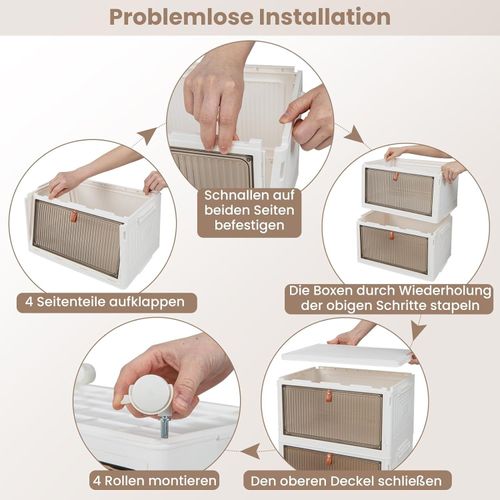 Problemlose Installation

4 Seitenteile aufklappen

Schnallen auf beiden Seiten befestigen

Die Boxen durch Wiederholung der obigen Schritte stapeln

Den oberen Deckel schließen

4 Rollen montieren