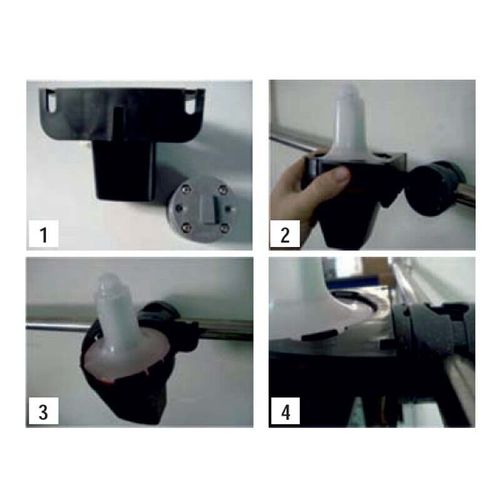 1

2

3

4