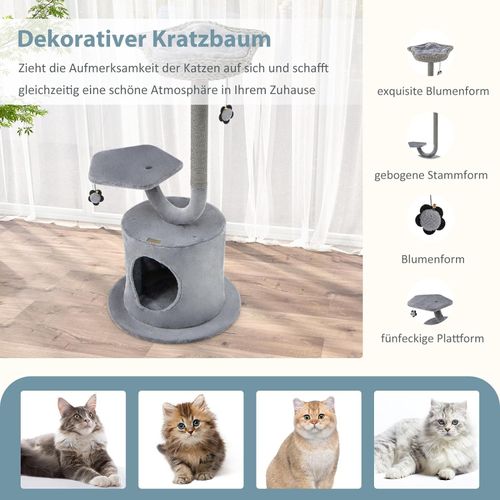 Dekorativer Kratzbaum

Zieht die Aufmerksamkeit der Katzen auf sich und schafft gleichzeitig eine schöne Atmosphäre in Ihrem Zuhause

exquisite Blumenform

gebogene Stammform

Blumenform

fünfeckige Plattform