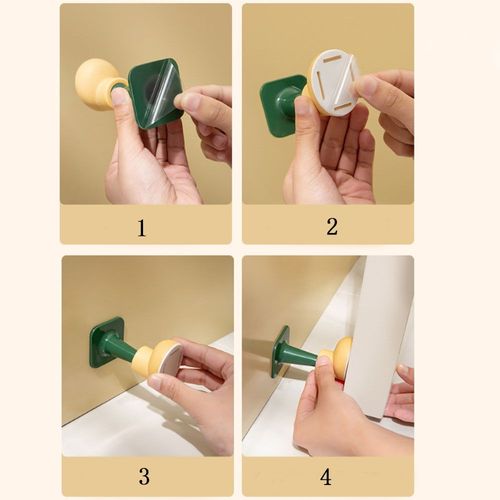 1

2

3

4