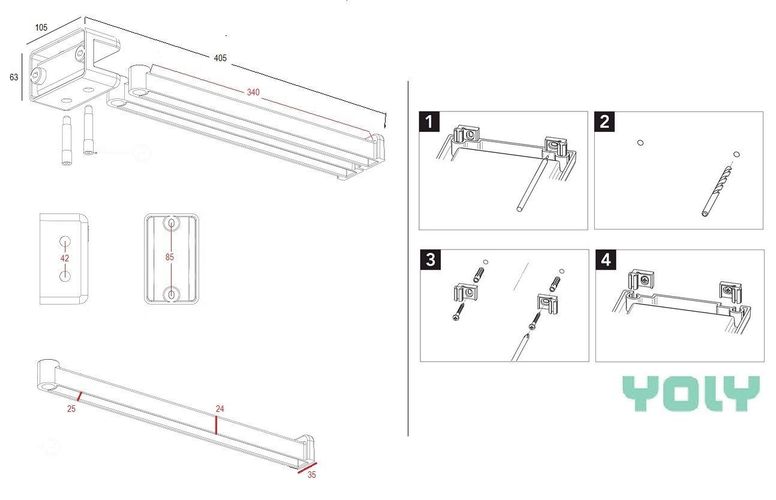 105
405
63
340
42
85
25
24
35
1
2
3
4
YOLY