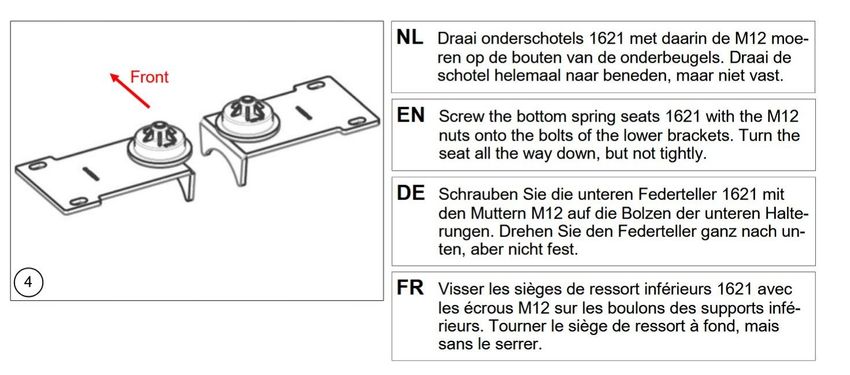 Front

4

NL Draai onderschotels 1621 met daarin de M12 moeren op de bouten van de onderbeugels. Draai de schotel helemaal naar beneden, maar niet vast.

EN Screw the bottom spring seats 1621 with the M12 nuts onto the bolts of the lower brackets. Turn the seat all the way down, but not tightly.

DE Schrauben Sie die unteren Federteller 1621 mit den Muttern M12 auf die Bolzen der unteren Halterungen. Drehen Sie den Federteller ganz nach unten, aber nicht fest.

FR Visser les sièges de ressort inférieurs 1621 avec les écrous M12 sur les boulons des supports inférieurs. Tourner le siège de ressort à fond, mais sans le serrer.