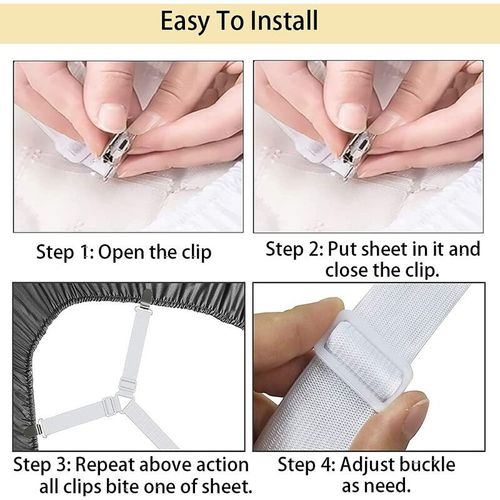 Easy To Install

Step 1: Open the clip

Step 2: Put sheet in it and close the clip.

Step 3: Repeat above action all clips bite one of sheet.

Step 4: Adjust buckle as need.