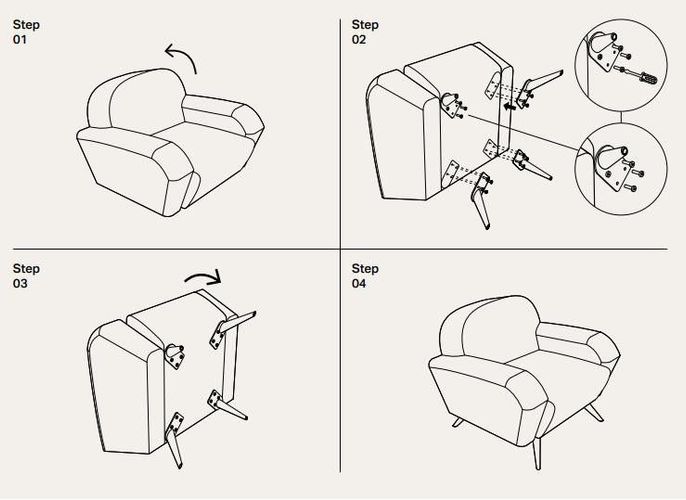 Step
01

Step
02

Step
03

Step
04