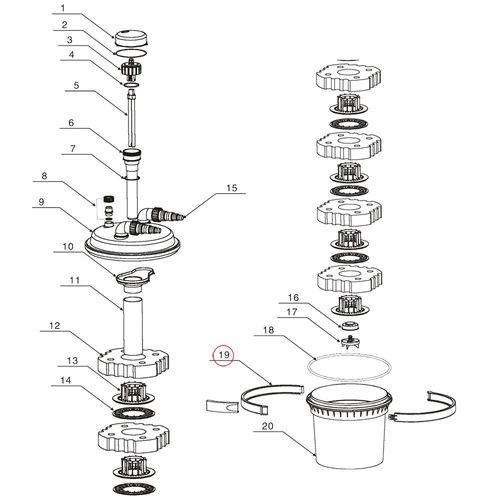 1
2
3
4
5
6
7
8
9
10
11
12
13
14
15
16
17
18
19
20