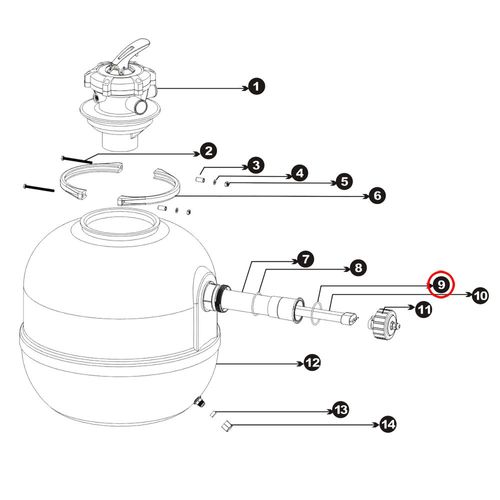 1
2
3
4
5
6
7
8
9
10
11
12
13
14