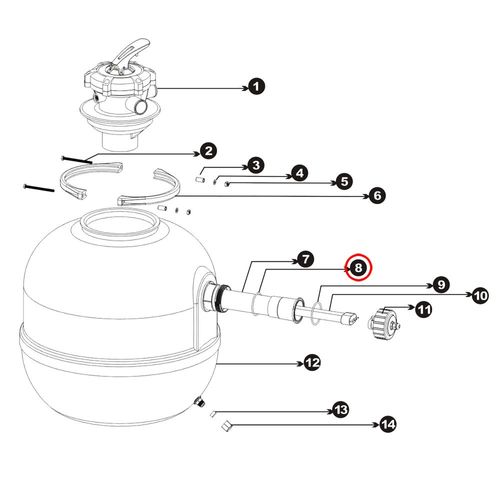 1
2
3
4
5
6
7
8
9
10
11
12
13
14