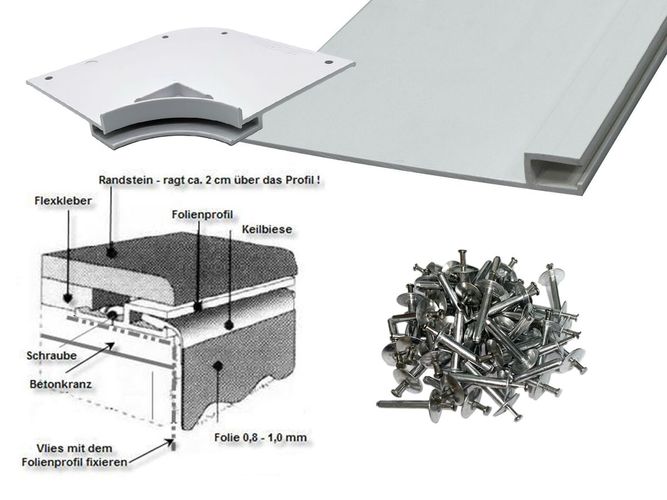 Randstein - ragt ca. 2 cm über das Profil !

Flexkleber

Folienprofil

Keilbiese

Schraube

Betonkranz

Folie 0,8 - 1,0 mm

Vlies mit dem Folienprofil fixieren