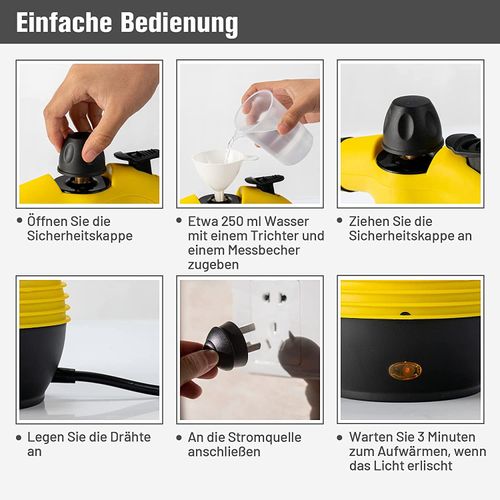 Einfache Bedienung

• Öffnen Sie die Sicherheitskappe

• Etwa 250 ml Wasser mit einem Trichter und einem Messbecher zugeben

• Ziehen Sie die Sicherheitskappe an

• Legen Sie die Drähte an

• An die Stromquelle anschließen

• Warten Sie 3 Minuten zum Aufwärmen, wenn das Licht erlischt