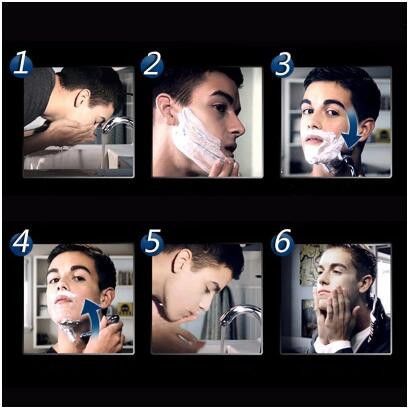 1
2
3
4
5
6